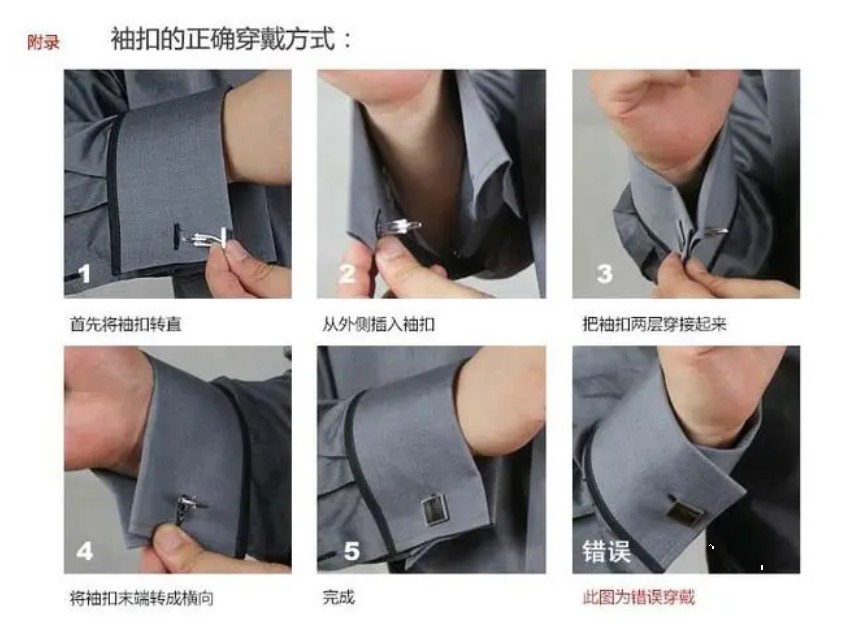 附录 袖扣的正确穿戴方式：

1

首先将袖扣转直

2

从外侧插入袖扣

3

把袖扣两层穿接起来

4

将袖扣末端转成横向

5

完成

错误

此图为错误穿戴