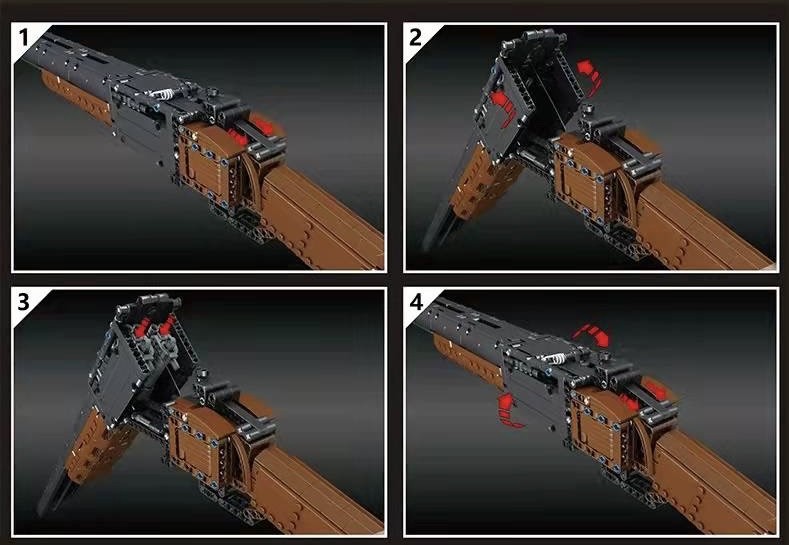 1

2

3

4