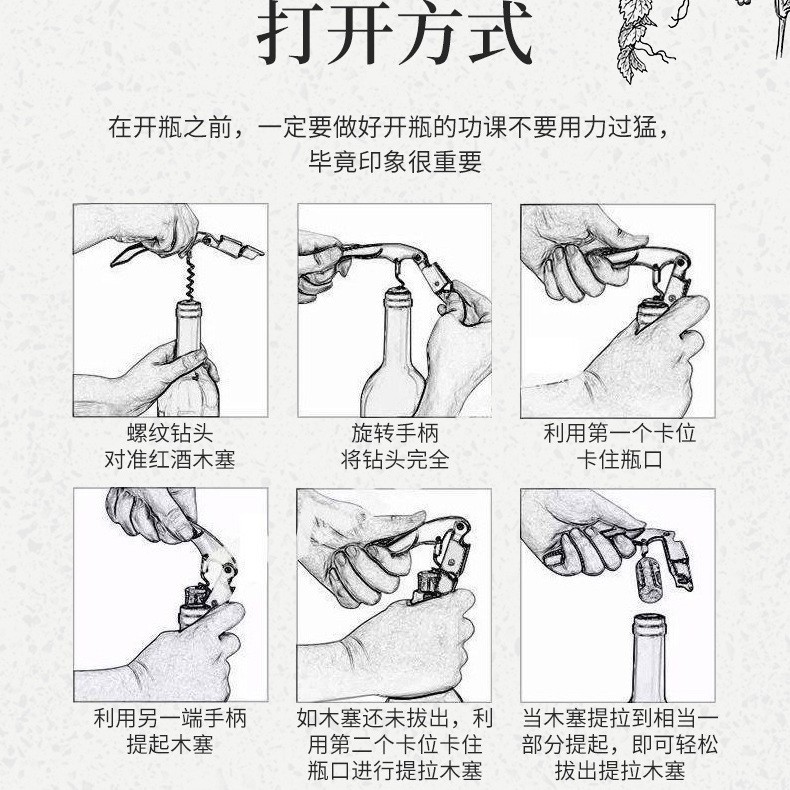 打开方式

在开瓶之前，一定要做好开瓶的功课不要用力过猛，毕竟印象很重要

螺纹钻头
对准红酒木塞

旋转手柄
将钻头完全

利用第一个卡位
卡住瓶口

利用另一端手柄
提起木塞

如木塞还未拔出，利用第二个卡位卡住瓶口进行提拉木塞

当木塞提拉到相当一部分提起，即可轻松拔出提拉木塞