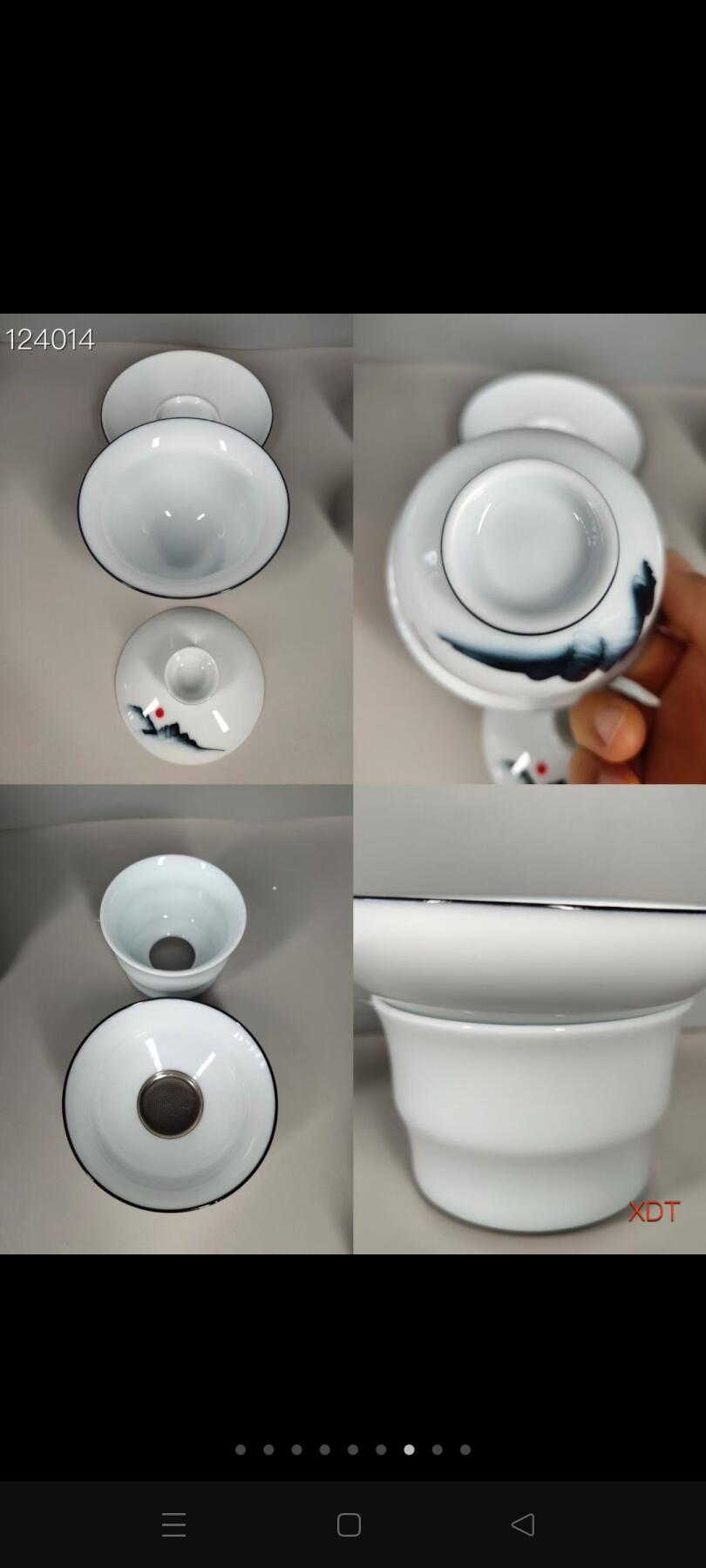 124014

XDT